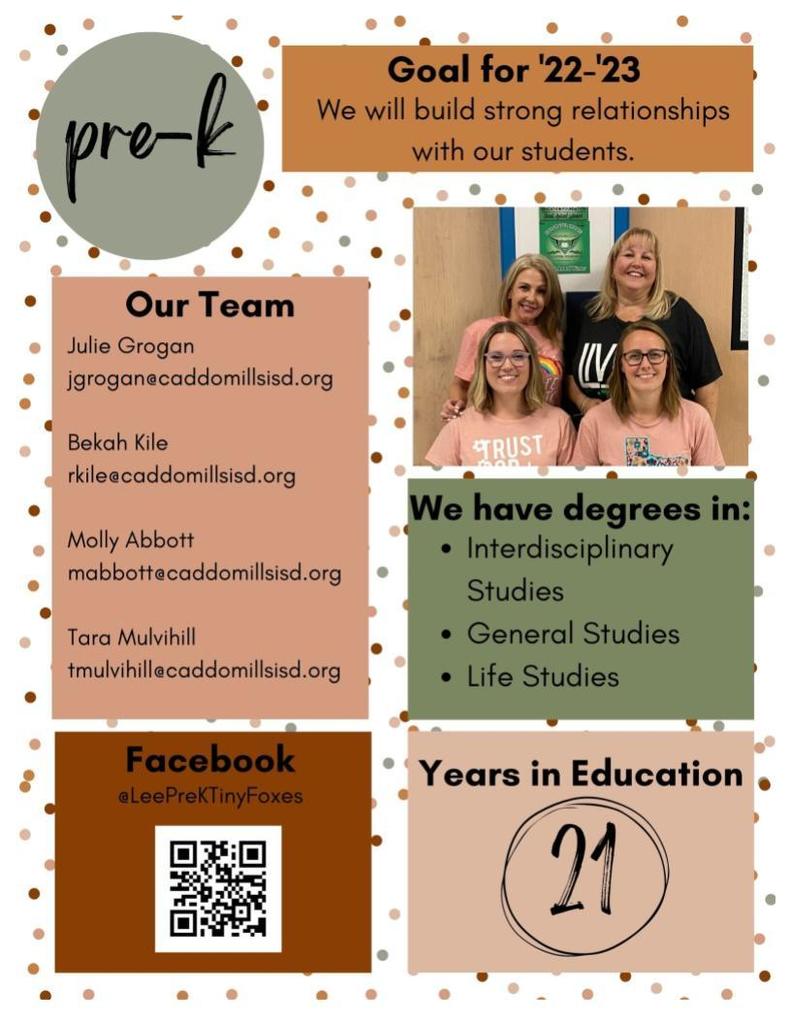 pre-k

Goal for '22-'23
We will build strong relationships with our students.

Our Team
Julie Grogan
jgrogan@caddomillsisd.org

Bekah Kile
rkile@caddomillsisd.org

Molly Abbott
mabbott@caddomillsisd.org

Tara Mulvihill
tmulvihill@caddomillsisd.org

TRUST

We have degrees in:
• Interdisciplinary Studies
• General Studies
• Life Studies

Facebook
@LeePreKTinyFoxes

Years in Education
21